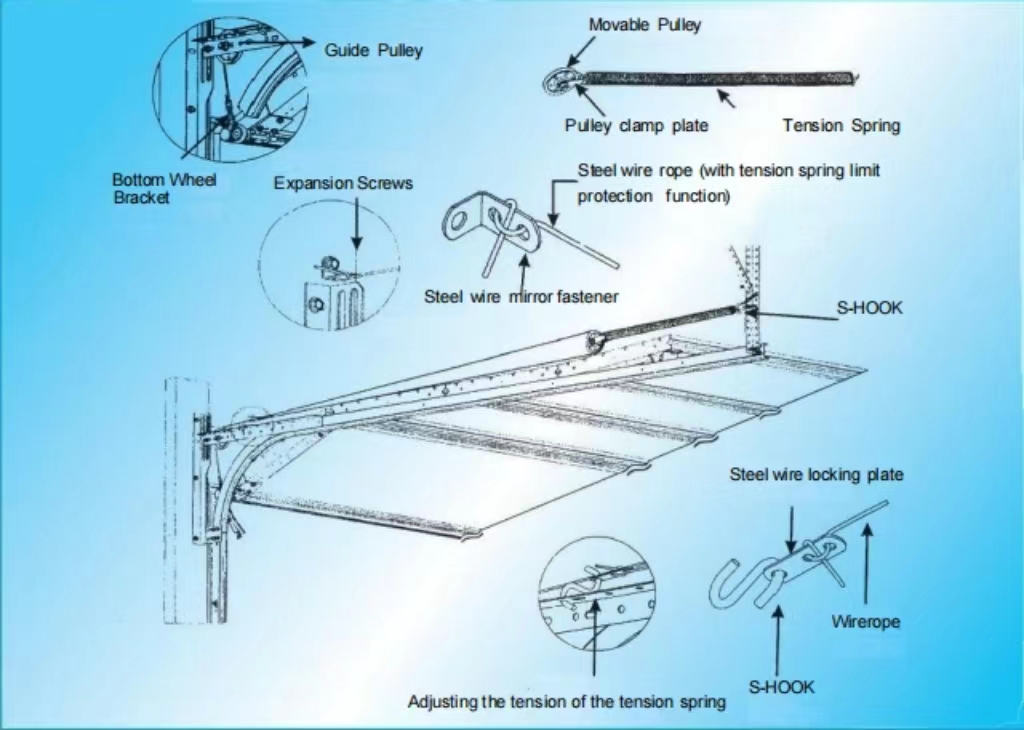 Guide Pulley

Movable Pulley

Pulley clamp plate

Tension Spring

Bottom Wheel Bracket

Expansion Screws

Steel wire rope (with tension spring limit protection function)

Steel wire mirror fastener

S-HOOK

Steel wire locking plate

Wirerope

S-HOOK

Adjusting the tension of the tension spring